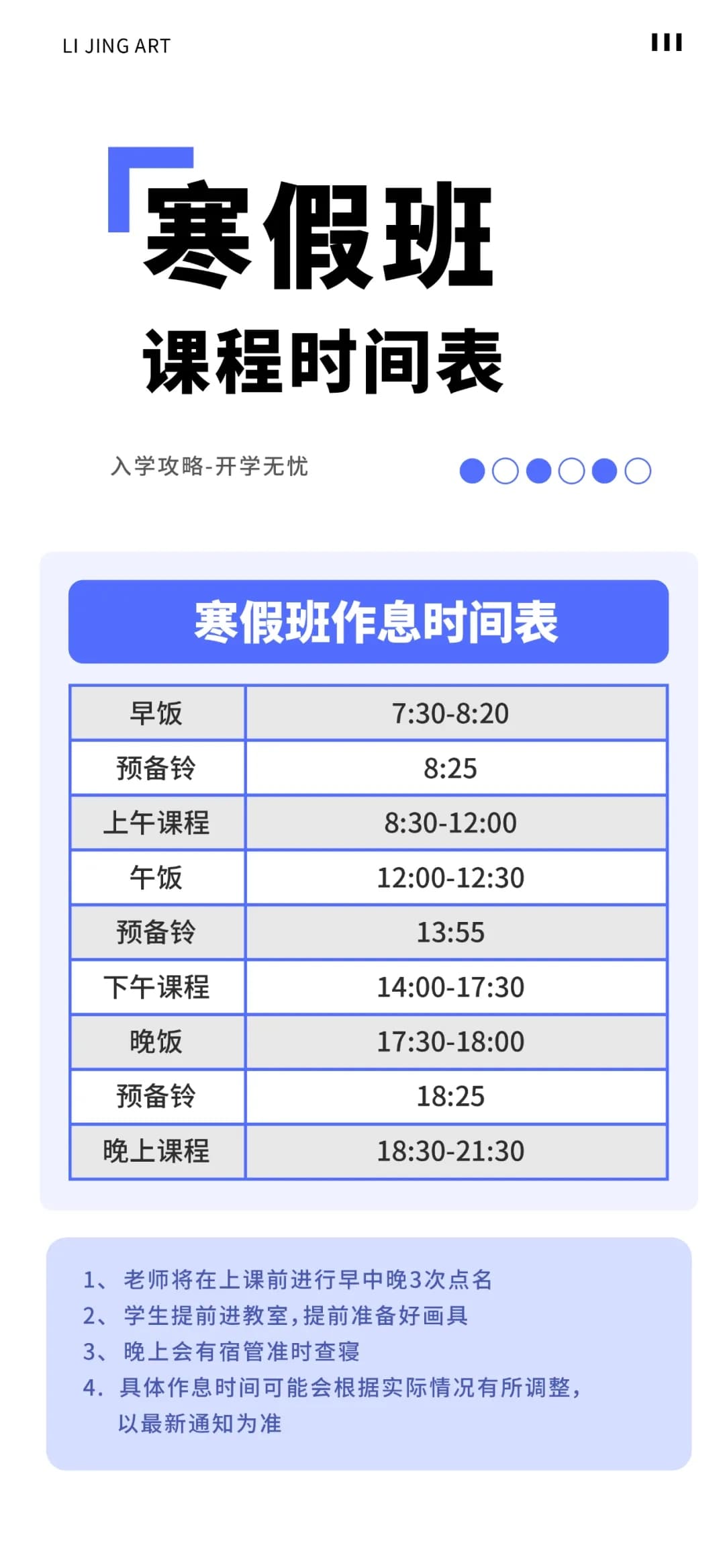 LI JING ART

寒假班

课程时间表

入学攻略-开学无忧

寒假班作息时间表

| 早饭 | 7:30-8:20 |
|---|---|
| 预备铃 | 8:25 |
| 上午课程 | 8:30-12:00 |
| 午饭 | 12:00-12:30 |
| 预备铃 | 13:55 |
| 下午课程 | 14:00-17:30 |
| 晚饭 | 17:30-18:00 |
| 预备铃 | 18:25 |
| 晚上课程 | 18:30-21:30 |

1、老师将在上课前进行早中晚3次点名
2、学生提前进教室，提前准备好画具
3、晚上会有宿管准时查寝
4. 具体作息时间可能会根据实际情况有所调整，以最新通知为准