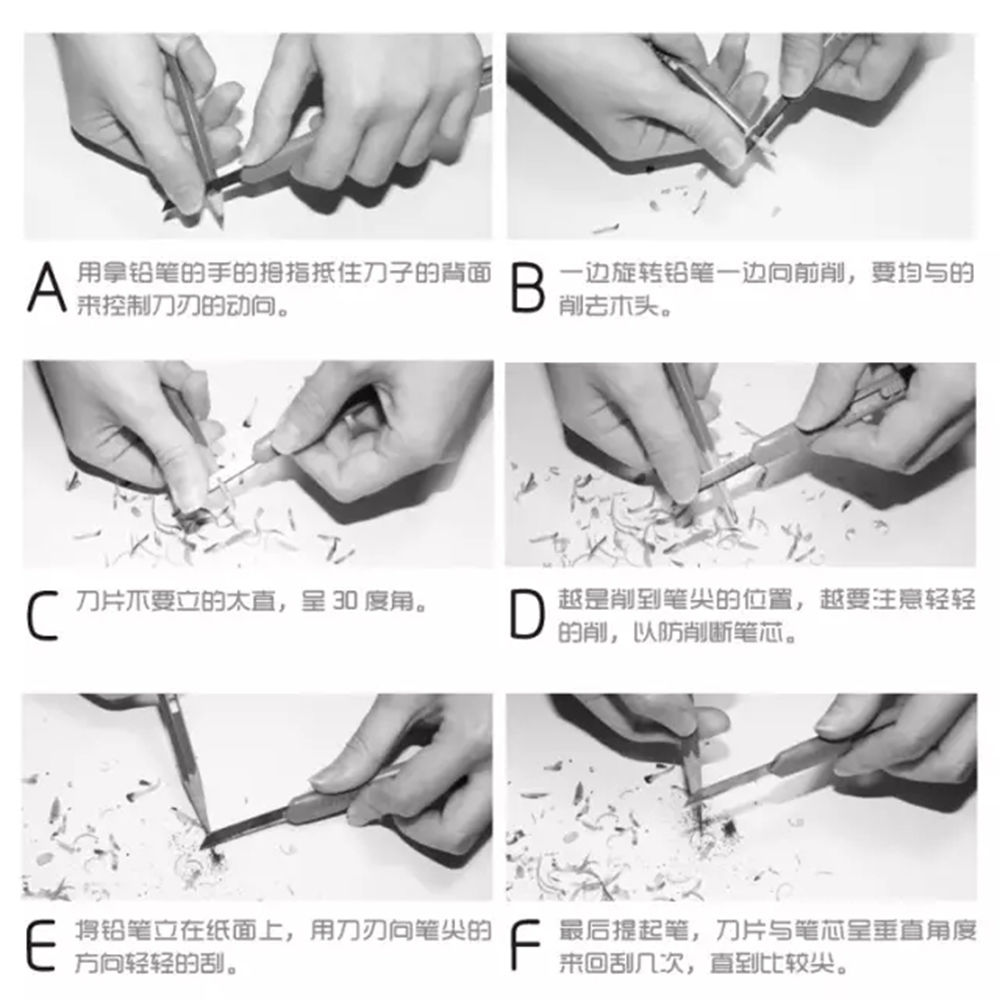 A 用拿铅笔的手的拇指抵住刀子的背面来控制刀刃的动向。

B 一边旋转铅笔一边向前削，要均匀的削去木头。

C 刀片不要立的太直，呈 30 度角。

D 越是削到笔尖的位置，越要注意轻轻的削，以防削断笔芯。

E 将铅笔立在纸面上，用刀刃向笔尖的方向轻轻的刮。

F 最后提起笔，刀片与笔芯呈垂直角度来回刮几次，直到比较尖。